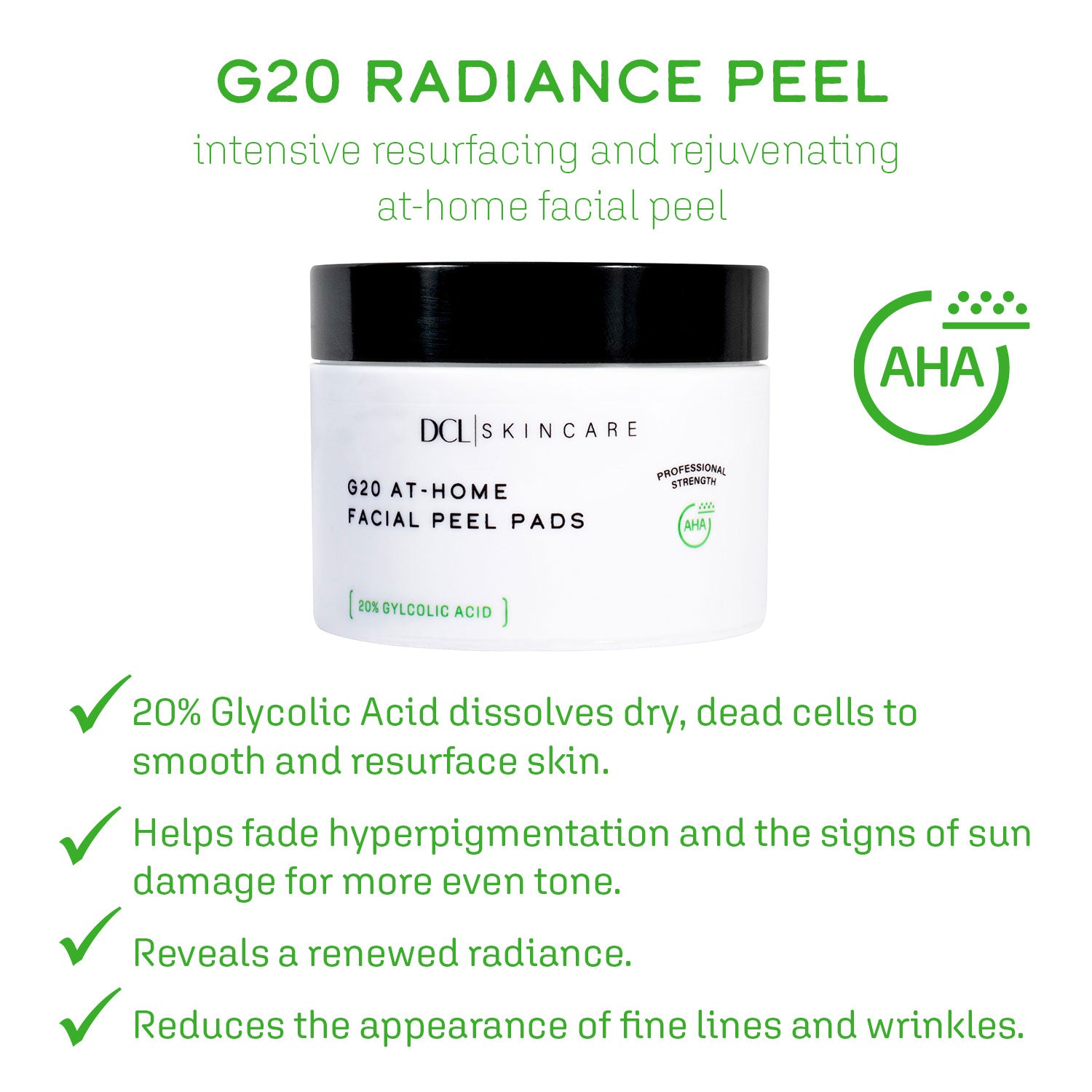 G20 RADIANCE PEEL
intensive resurfacing and rejuvenating at-home facial peel

AHA

DCL | SKINCARE

G20 AT-HOME FACIAL PEEL PADS

PROFESSIONAL STRENGTH

AHA

[ 20% GYLCOLIC ACID ]

✓ 20% Glycolic Acid dissolves dry, dead cells to smooth and resurface skin.

✓ Helps fade hyperpigmentation and the signs of sun damage for more even tone.

✓ Reveals a renewed radiance.

✓ Reduces the appearance of fine lines and wrinkles.